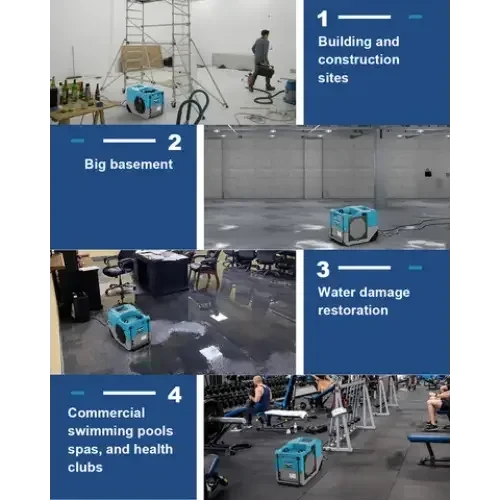 1

Building and construction sites

2

Big basement

3

Water damage restoration

4

Commercial swimming pools spas, and health clubs